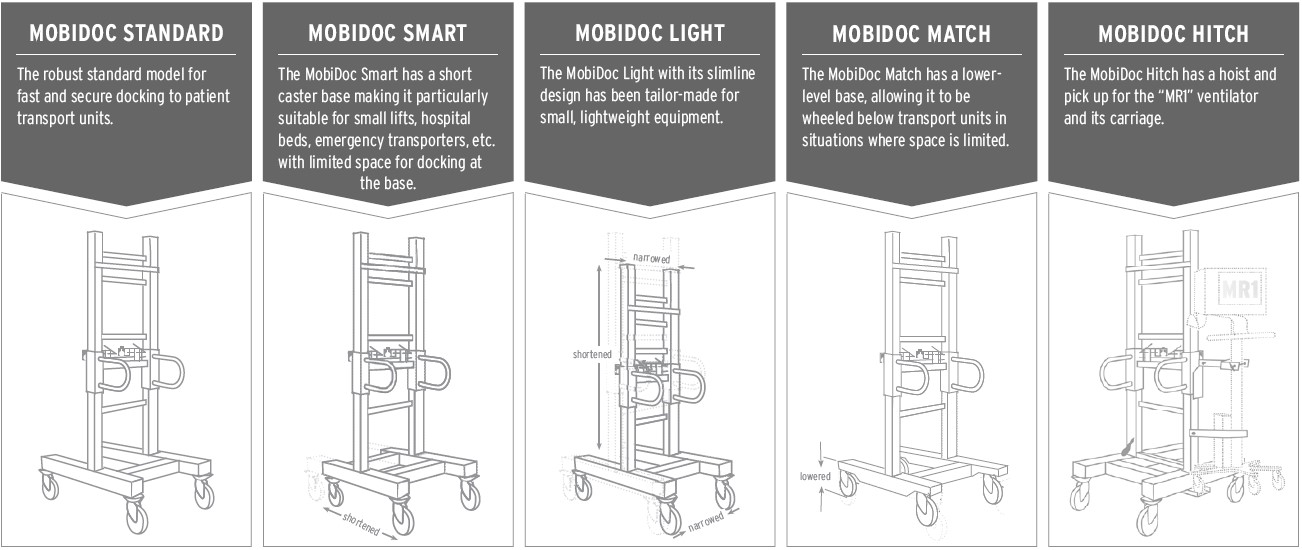 MOBIDOC STANDARD

The robust standard model for fast and secure docking to patient transport units.

MOBIDOC SMART

The MobiDoc Smart has a short caster base making it particularly suitable for small lifts, hospital beds, emergency transporters, etc. with limited space for docking at the base.

shortened

MOBIDOC LIGHT

The MobiDoc Light with its slimline design has been tailor-made for small, lightweight equipment.

narrowed

shortened

narrowed

MOBIDOC MATCH

The MobiDoc Match has a lower-level base, allowing it to be wheeled below transport units in situations where space is limited.

lowered

MOBIDOC HITCH

The MobiDoc Hitch has a hoist and pick up for the "MR1" ventilator and its carriage.

MR1